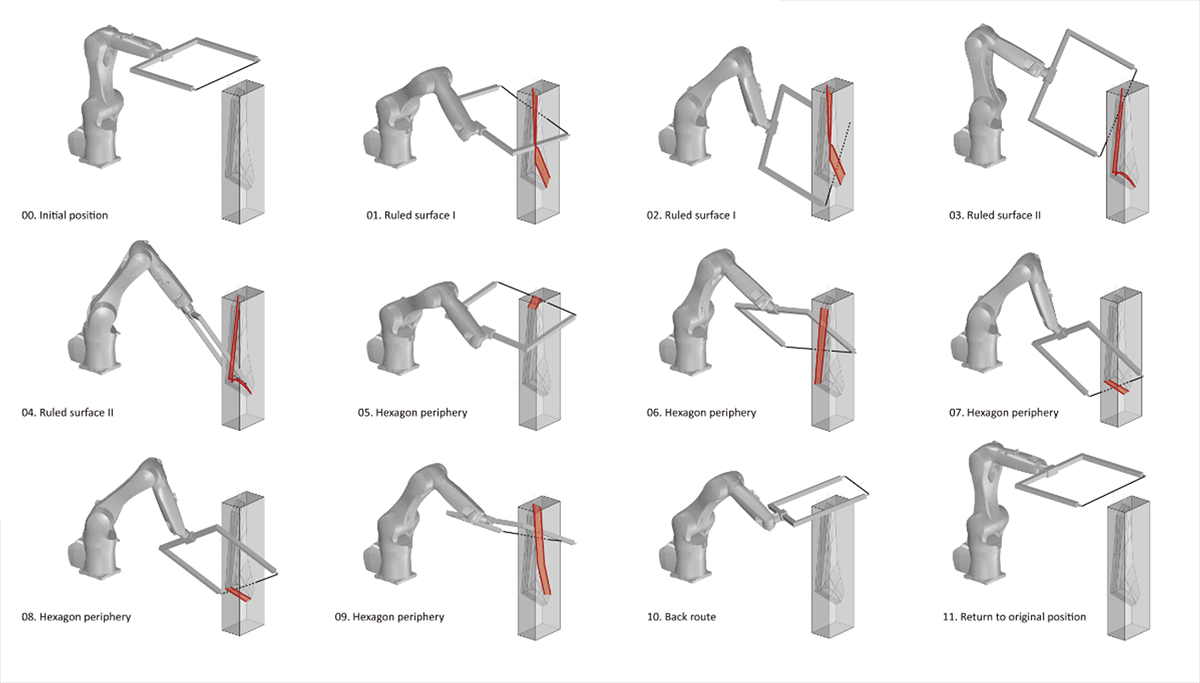 00. Initial position

01. Ruled surface I

02. Ruled surface I

03. Ruled surface II

04. Ruled surface II

05. Hexagon periphery

06. Hexagon periphery

07. Hexagon periphery

08. Hexagon periphery

09. Hexagon periphery

10. Back route

11. Return to original position